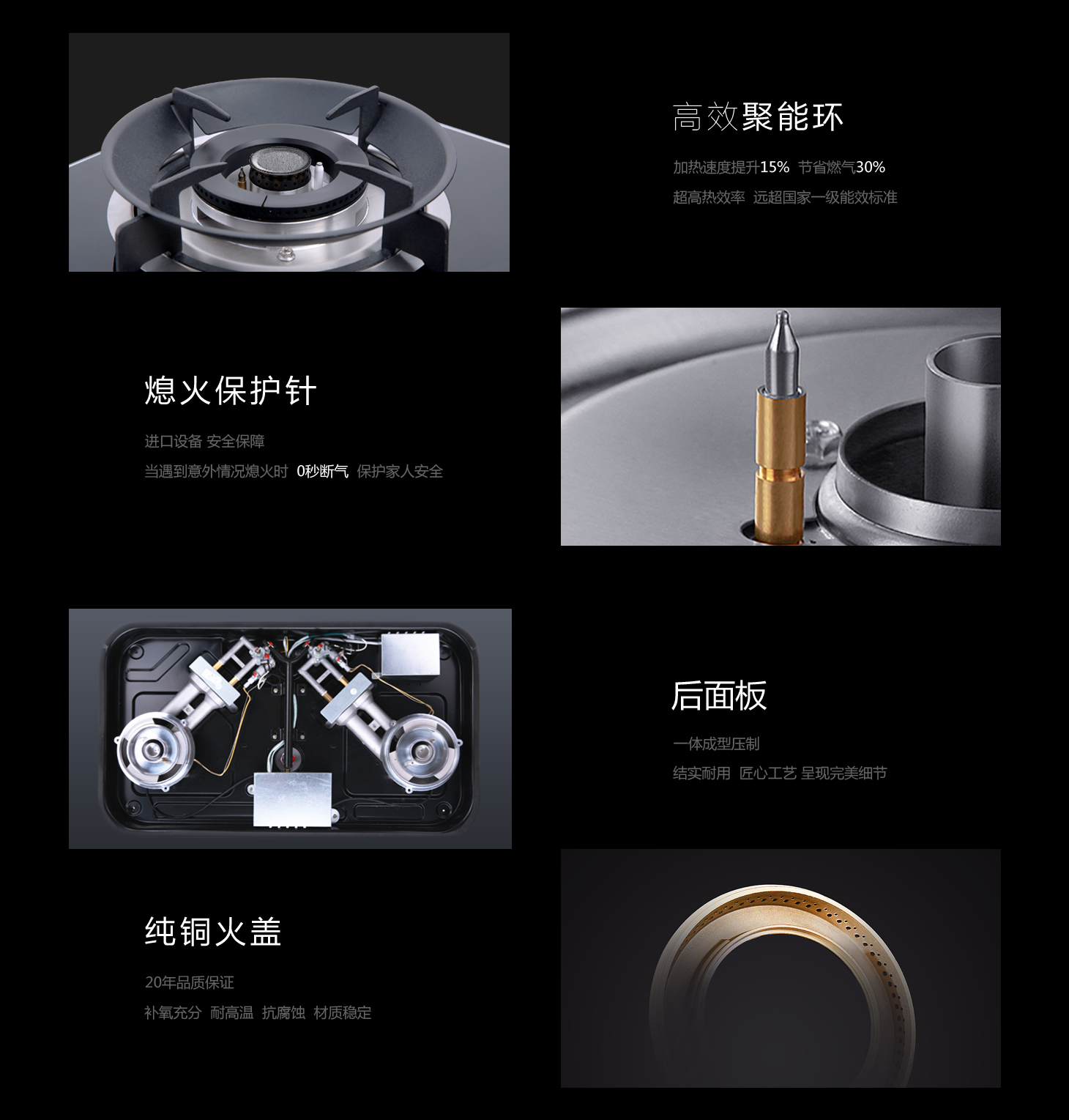 高效聚能环

加热速度提升15% 节省燃气30%
超高热效率 远超国家一级能效标准

熄火保护针

进口设备 安全保障
当遇到意外情况熄火时 0秒断气 保护家人安全

后面板

一体成型压制
结实耐用 匠心工艺 呈现完美细节

纯铜火盖

20年品质保证
补氧充分 耐高温 抗腐蚀 材质稳定